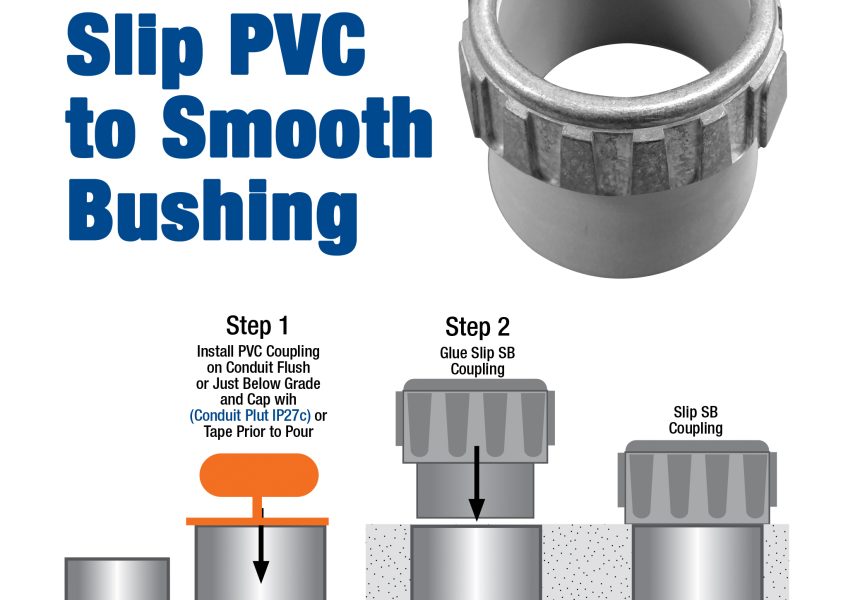 Slip PVC to Smooth Bushing

Step 1
Install PVC Coupling on Conduit Flush or Just Below Grade and Cap wih (Conduit Plut IP27c) or Tape Prior to Pour

Step 2
Glue Slip SB Coupling

Slip SB Coupling