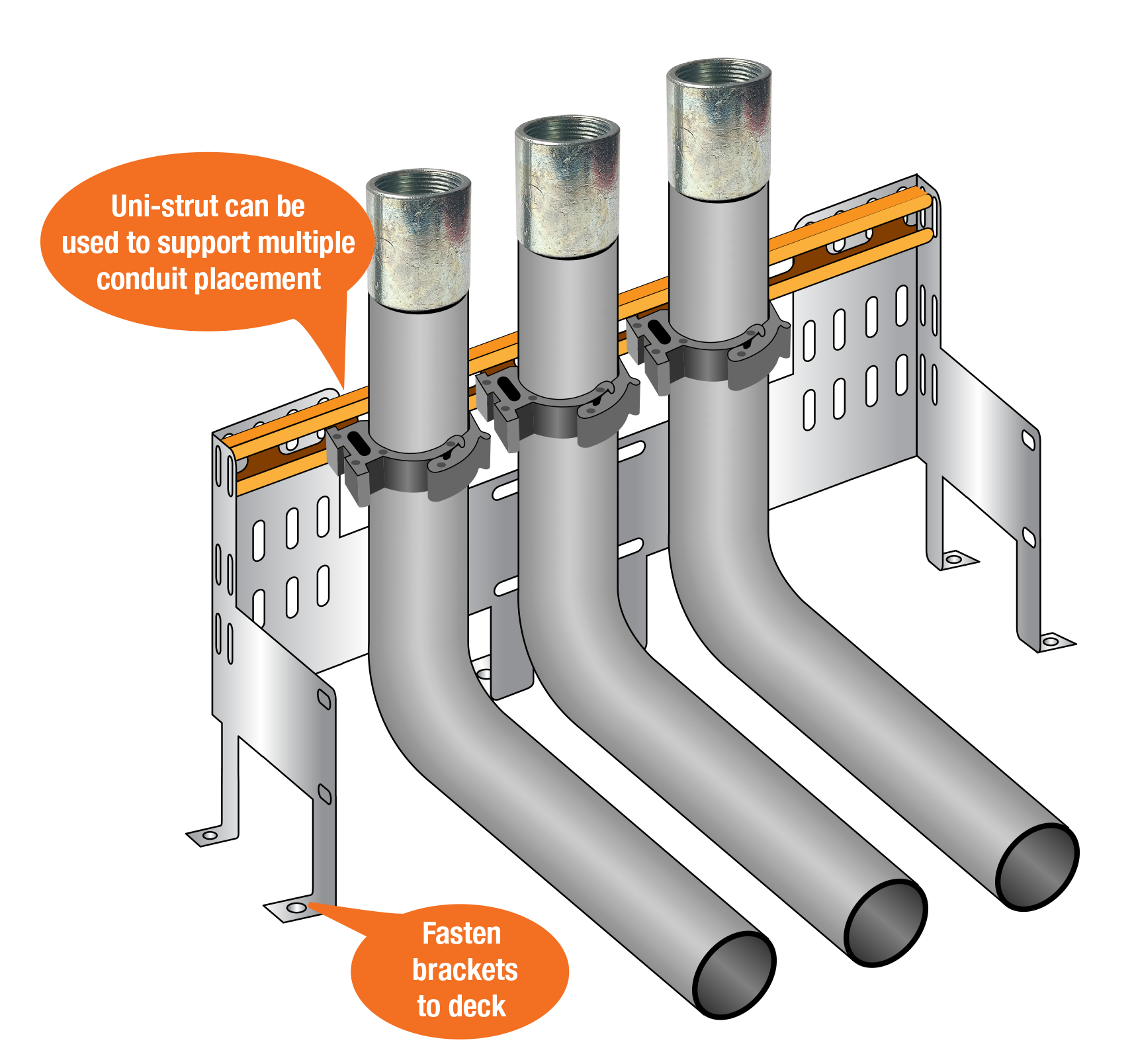 Uni-strut can be used to support multiple conduit placement

Fasten brackets to deck